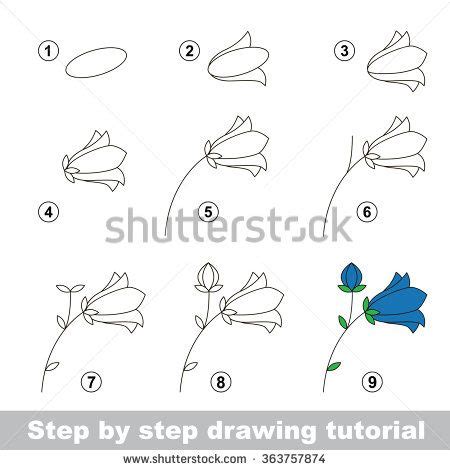 1
2
3
4
5
6
shutterstock
7
8
9
Step by step drawing tutorial
www.shutterstock.com · 363757874