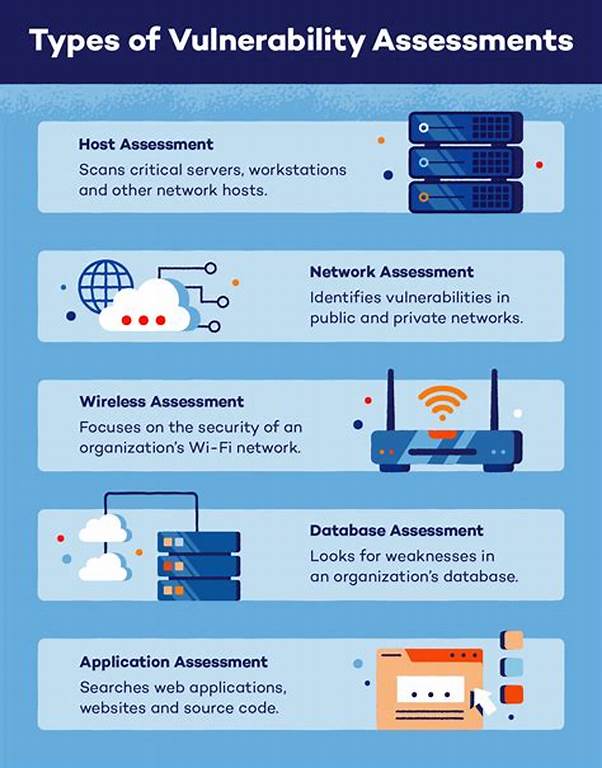 Types of Vulnerability Assessments

Host Assessment
Scans critical servers, workstations and other network hosts.

Network Assessment
Identifies vulnerabilities in public and private networks.

Wireless Assessment
Focuses on the security of an organization's Wi-Fi network.

Database Assessment
Looks for weaknesses in an organization's database.

Application Assessment
Searches web applications, websites and source code.