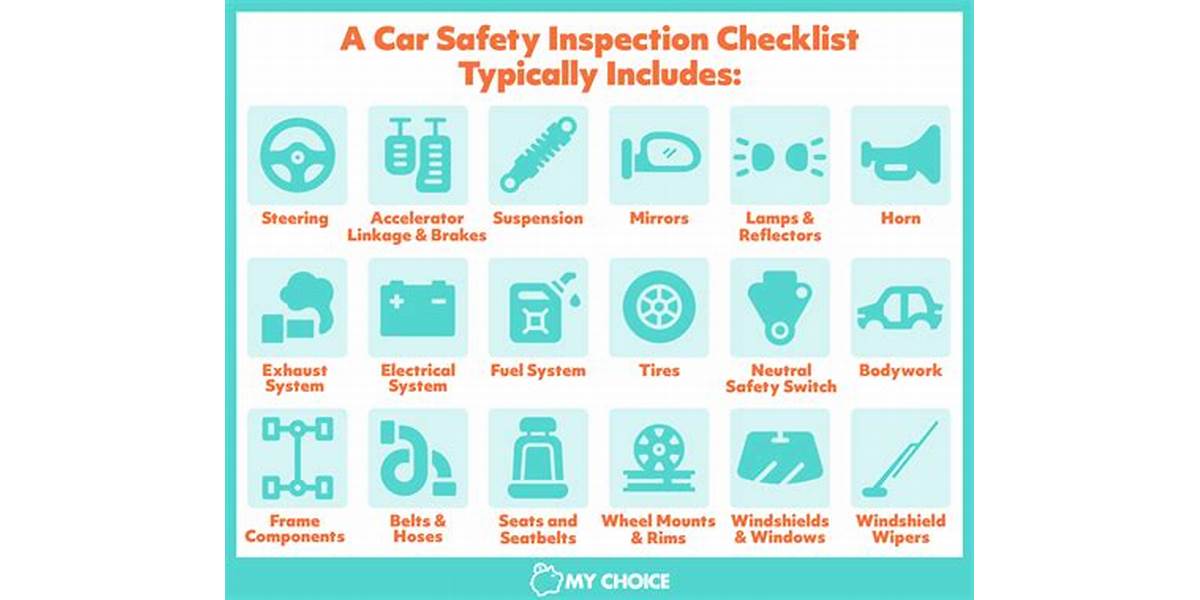 A Car Safety Inspection Checklist Typically Includes:

Steering

Accelerator Linkage & Brakes

Suspension

Mirrors

Lamps & Reflectors

Horn

Exhaust System

Electrical System

Fuel System

Tires

Neutral Safety Switch

Bodywork

Frame Components

Belts & Hoses

Seats and Seatbelts

Wheel Mounts & Rims

Windshields & Windows

Windshield Wipers

MY CHOICE