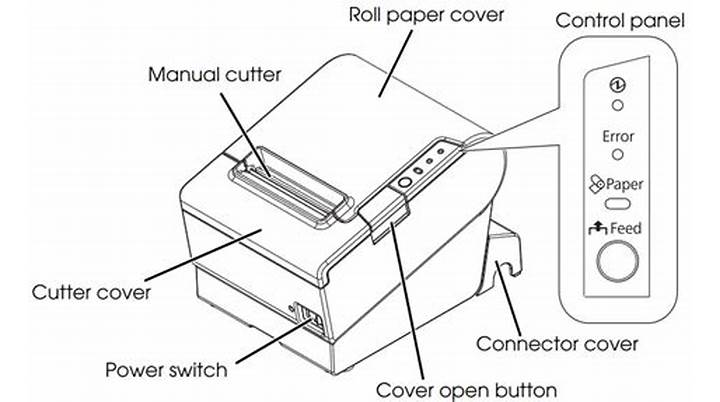 Roll paper cover
Control panel
Manual cutter
Error
Paper
Feed
Cutter cover
Connector cover
Power switch
Cover open button