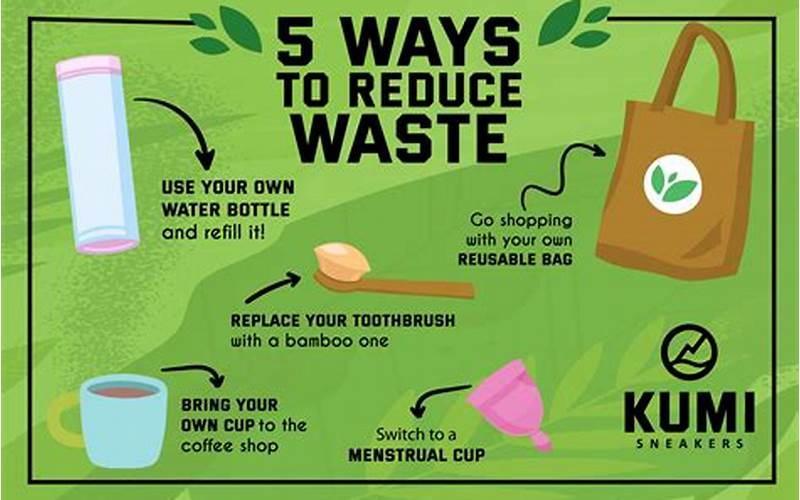 5 WAYS TO REDUCE WASTE

USE YOUR OWN WATER BOTTLE and refill it!

Go shopping with your own REUSABLE BAG

REPLACE YOUR TOOTHBRUSH with a bamboo one

BRING YOUR OWN CUP to the coffee shop

Switch to a MENSTRUAL CUP

KUMI SNEAKERS