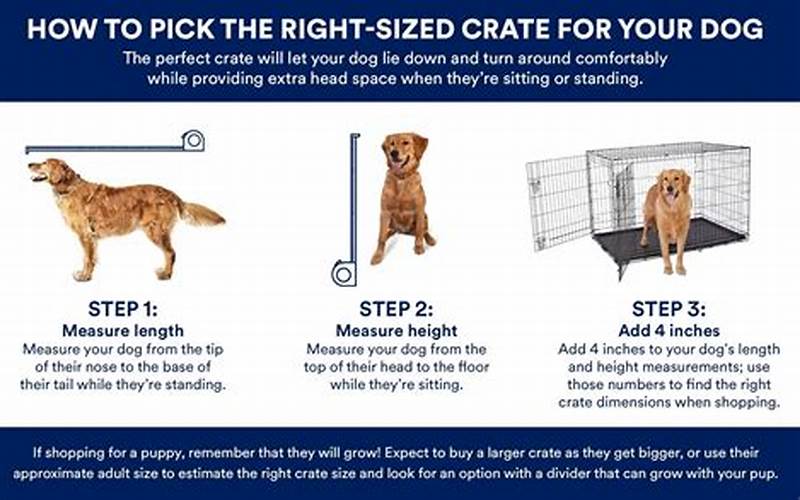 HOW TO PICK THE RIGHT-SIZED CRATE FOR YOUR DOG

The perfect crate will let your dog lie down and turn around comfortably while providing extra head space when they're sitting or standing.

STEP 1:
Measure length
Measure your dog from the tip of their nose to the base of their tail while they're standing.

STEP 2:
Measure height
Measure your dog from the top of their head to the floor while they're sitting.

STEP 3:
Add 4 inches
Add 4 inches to your dog's length and height measurements; use those numbers to find the right crate dimensions when shopping.

If shopping for a puppy, remember that they will grow! Expect to buy a larger crate as they get bigger, or use their approximate adult size to estimate the right crate size and look for an option with a divider that can grow with your pup.