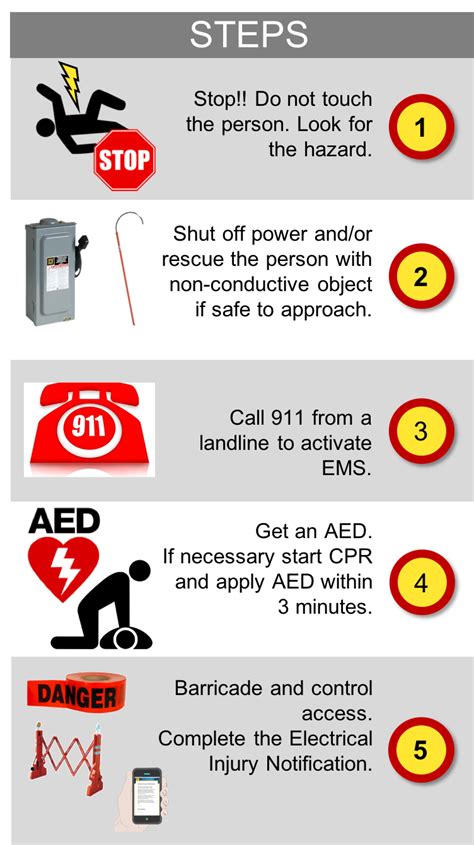 STEPS

STOP

Stop!! Do not touch the person. Look for the hazard.

1

Shut off power and/or rescue the person with non-conductive object if safe to approach.

2

911

Call 911 from a landline to activate EMS.

3

AED

Get an AED.
If necessary start CPR and apply AED within 3 minutes.

4

DANGER

Barricade and control access.
Complete the Electrical Injury Notification.

5