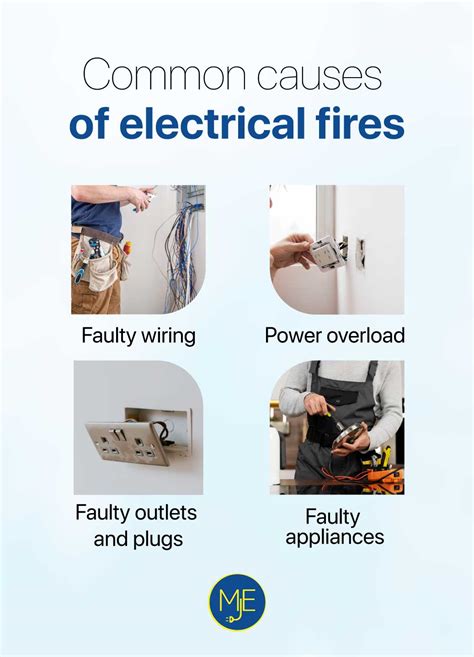 Common causes
of electrical fires

Faulty wiring

Power overload

Faulty outlets and plugs

Faulty appliances

MJE