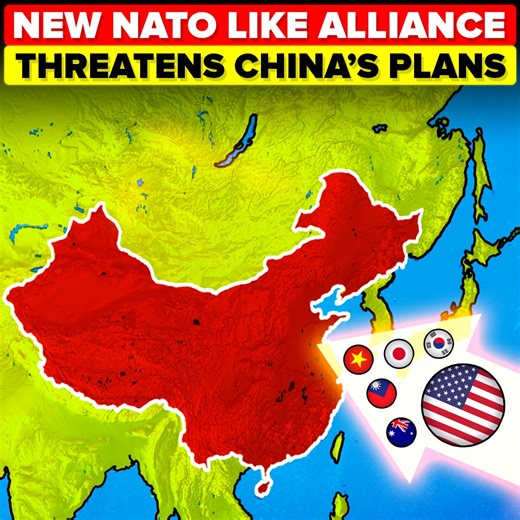 NEW NATO LIKE ALLIANCE
THREATENS CHINA'S PLANS