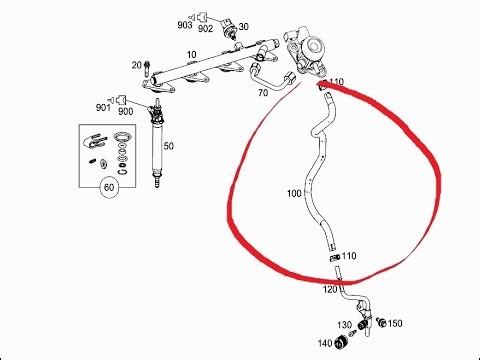 903
902
30
10
20
70
110
901
900
50
60
100
110
120
130
150
140