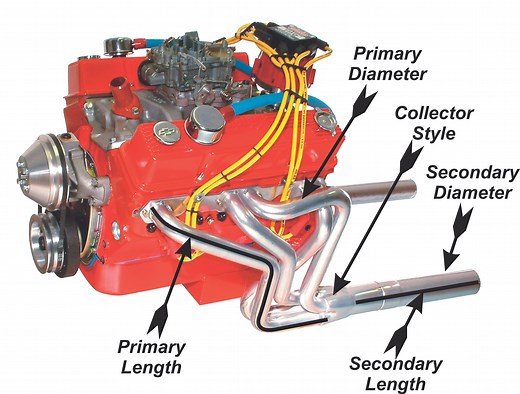 Primary Diameter

Collector Style

Secondary Diameter

Primary Length

Secondary Length