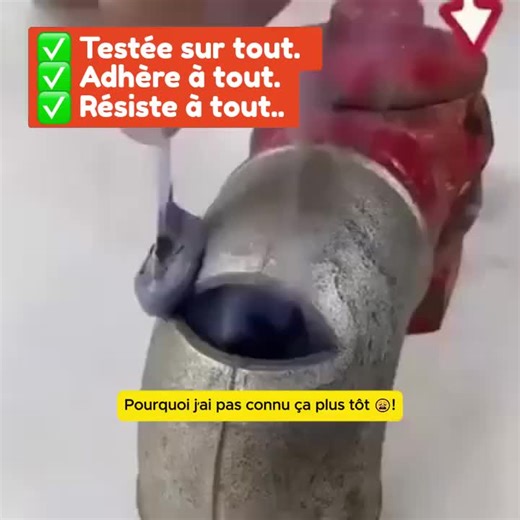 ✅ Testée sur tout.
✅ Adhère à tout.
✅ Résiste à tout..

Pourquoi j'ai pas connu ça plus tôt 😩!