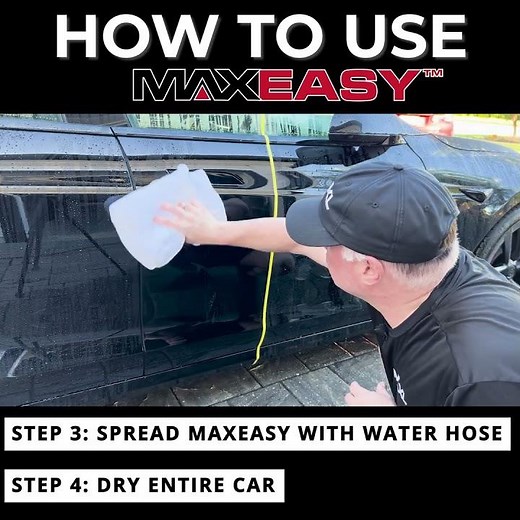 HOW TO USE
MAXEASY™

STEP 3: SPREAD MAXEASY WITH WATER HOSE

STEP 4: DRY ENTIRE CAR