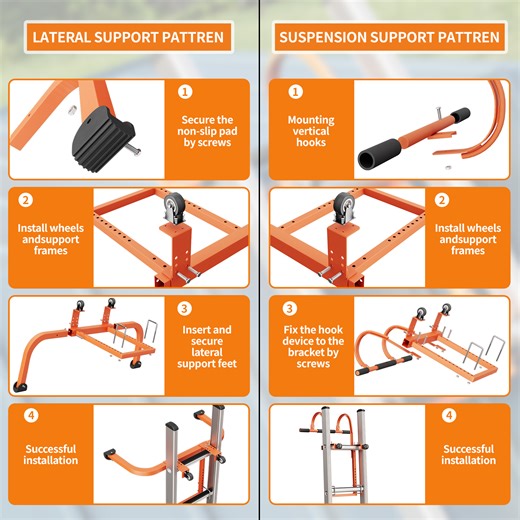 LATERAL SUPPORT PATTREN

1
Secure the non-slip pad by screws

2
Install wheels andsupport frames

3
Insert and secure lateral support feet

4
Successful installation

SUSPENSION SUPPORT PATTREN

1
Mounting vertical hooks

2
Install wheels andsupport frames

3
Fix the hook device to the bracket by screws

4
Successful installation