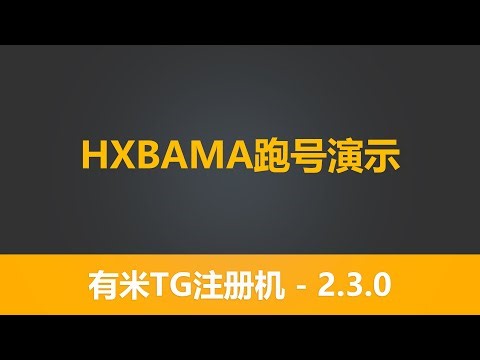 HXBAMA跑号演示

有米TG注册机 - 2.3.0