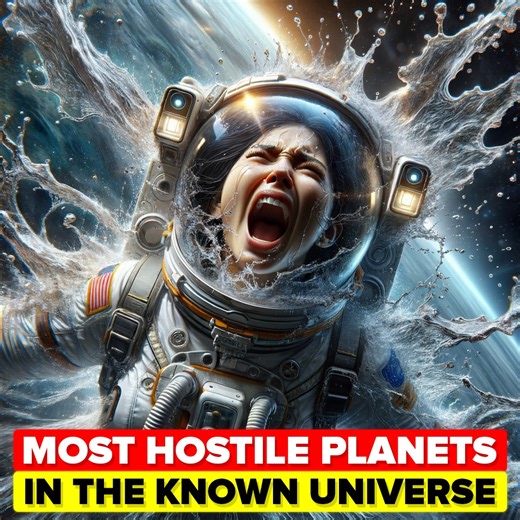 MOST HOSTILE PLANETS
IN THE KNOWN UNIVERSE