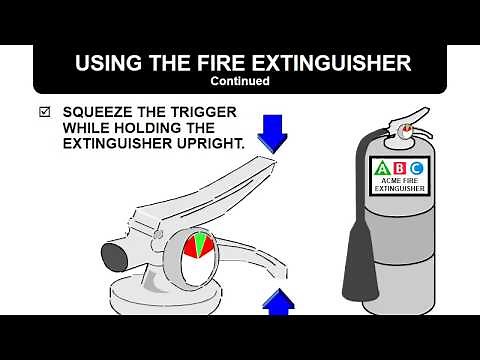 USING THE FIRE EXTINGUISHER
Continued

☑ SQUEEZE THE TRIGGER WHILE HOLDING THE EXTINGUISHER UPRIGHT.

A B C
ACME FIRE EXTINGUISHER