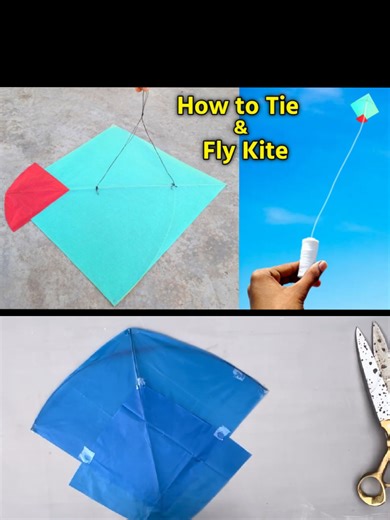 How to Tie
&
Fly Kite