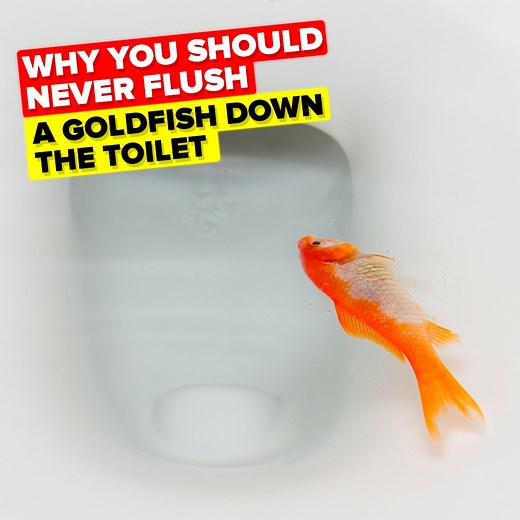 WHY YOU SHOULD NEVER FLUSH A GOLDFISH DOWN THE TOILET