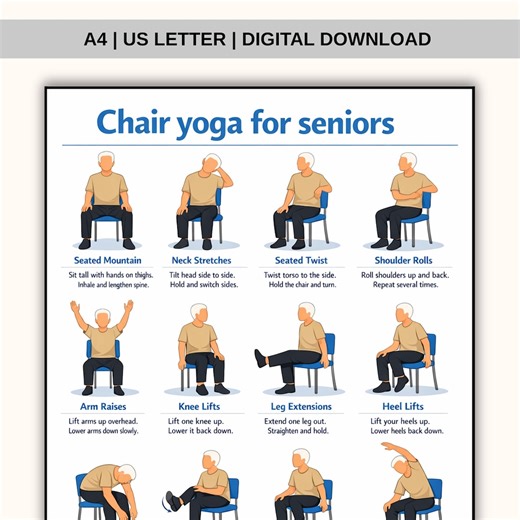 A4 | US LETTER | DIGITAL DOWNLOAD

Chair yoga for seniors

Seated Mountain
Sit tall with hands on thighs. Inhale and lengthen spine.

Neck Stretches
Tilt head side to side. Hold and switch sides.

Seated Twist
Twist torso to the side. Hold the chair and turn.

Shoulder Rolls
Roll shoulders up and back. Repeat several times.

Arm Raises
Lift arms up overhead. Lower arms down slowly.

Knee Lifts
Lift one knee up. Lower it back down.

Leg Extensions
Extend one leg out. Straighten and hold.

Heel Lifts
Lift your heels up. Lower heels back down.