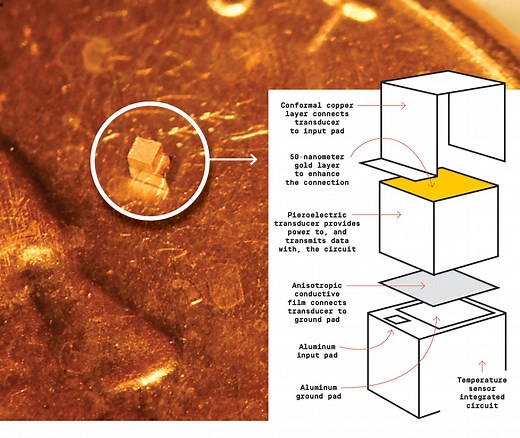 Conformal copper layer connects transducer to input pad

50-nanometer gold layer to enhance the connection

Piezoelectric transducer provides power to, and transmits data with, the circuit

Anisotropic conductive film connects transducer to ground pad

Aluminum input pad

Aluminum ground pad

Temperature sensor integrated circuit