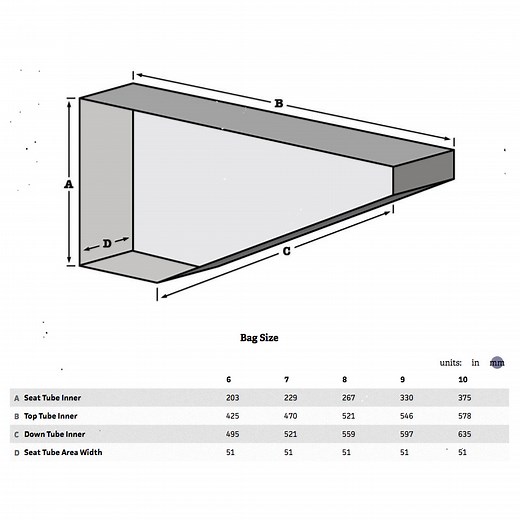 B

A

D

C

Bag Size

units: in mm

| | | 6 | 7 | 8 | 9 | 10 |
|---|---|---|---|---|---|---|
| A | Seat Tube Inner | 203 | 229 | 267 | 330 | 375 |
| B | Top Tube Inner | 425 | 470 | 521 | 546 | 578 |
| C | Down Tube Inner | 495 | 521 | 559 | 597 | 635 |
| D | Seat Tube Area Width | 51 | 51 | 51 | 51 | 51 |