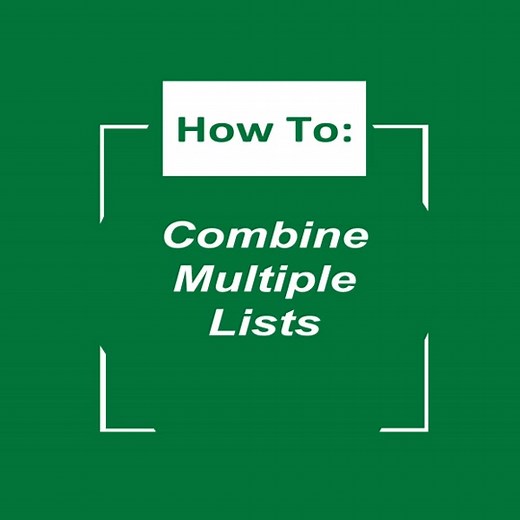 How To:

Combine Multiple Lists