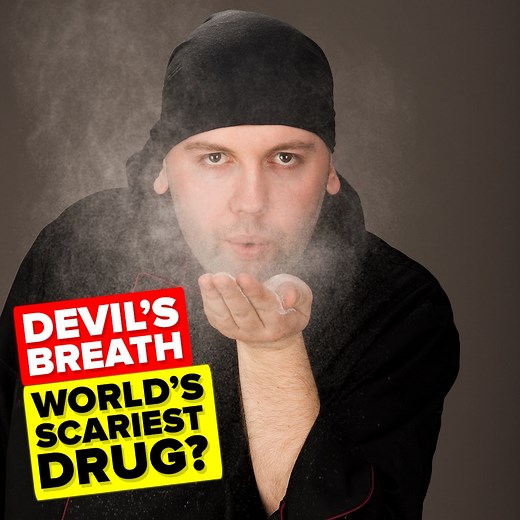 DEVIL'S BREATH

WORLD'S SCARIEST DRUG?