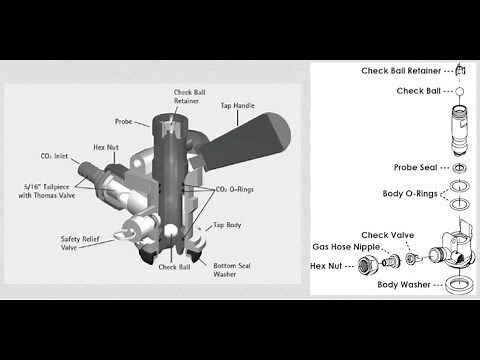 Check Ball Retainer

Tap Handle

Probe

Hex Nut

$CO_2$ Inlet

5/16" Tailpiece with Thomas Valve

$CO_2$ O-Rings

Tap Body

Safety Relief Valve

Check Ball

Bottom Seal Washer

Check Ball Retainer

Check Ball

Probe Seal

Body O-Rings

Check Valve

Gas Hose Nipple

Hex Nut

Body Washer