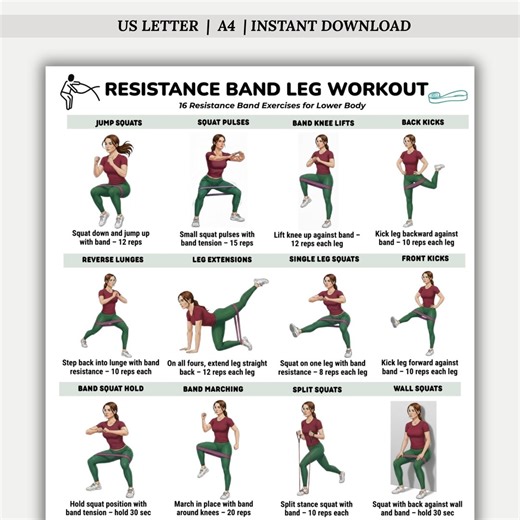 US LETTER | A4 | INSTANT DOWNLOAD

RESISTANCE BAND LEG WORKOUT
16 Resistance Band Exercises for Lower Body

JUMP SQUATS
Squat down and jump up with band – 12 reps

SQUAT PULSES
Small squat pulses with band tension – 15 reps

BAND KNEE LIFTS
Lift knee up against band – 12 reps each leg

BACK KICKS
Kick leg backward against band – 10 reps each leg

REVERSE LUNGES
Step back into lunge with band resistance – 10 reps each

LEG EXTENSIONS
On all fours, extend leg straight back – 12 reps each leg

SINGLE LEG SQUATS
Squat on one leg with band resistance – 8 reps each leg

FRONT KICKS
Kick leg forward against band – 10 reps each leg

BAND SQUAT HOLD
Hold squat position with band tension – hold 30 sec

BAND MARCHING
March in place with band around knees – 20 reps

SPLIT SQUATS
Split stance squat with band – 10 reps each

WALL SQUATS
Squat with back against wall and band – hold 30 sec