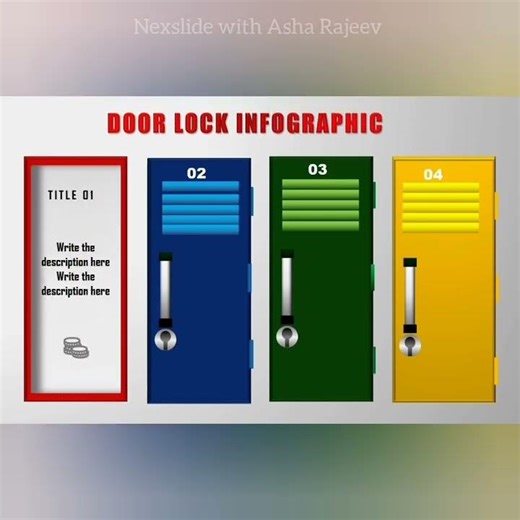 Nexslide with Asha Rajeev

DOOR LOCK INFOGRAPHIC

TITLE 01

Write the description here Write the description here

02

03

04