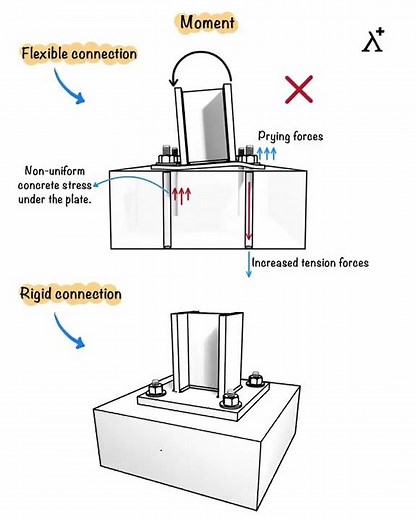 Moment

$\lambda^+$

Flexible connection

Prying forces

Non-uniform concrete stress under the plate.

Increased tension forces

Rigid connection