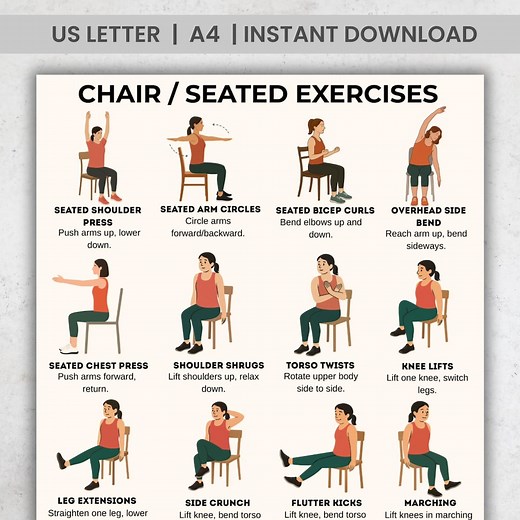 US LETTER | A4 | INSTANT DOWNLOAD

CHAIR / SEATED EXERCISES

SEATED SHOULDER PRESS
Push arms up, lower down.

SEATED ARM CIRCLES
Circle arms forward/backward.

SEATED BICEP CURLS
Bend elbows up and down.

OVERHEAD SIDE BEND
Reach arm up, bend sideways.

SEATED CHEST PRESS
Push arms forward, return.

SHOULDER SHRUGS
Lift shoulders up, relax down.

TORSO TWISTS
Rotate upper body side to side.

KNEE LIFTS
Lift one knee, switch legs.

LEG EXTENSIONS
Straighten one leg, lower

SIDE CRUNCH
Lift knee, bend torso

FLUTTER KICKS
Lift knee, bend torso

MARCHING
Lift knees in marching