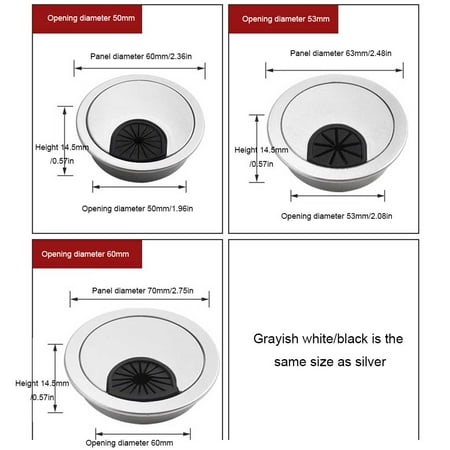 Opening diameter 50mm

Panel diameter 60mm/2.36in

Height 14.5mm /0.57in

Opening diameter 50mm/1.96in

Opening diameter 53mm

Panel diameter 63mm/2.48in

Height 14.5mm /0.57in

Opening diameter 53mm/2.08in

Opening diameter 60mm

Panel diameter 70mm/2.75in

Height 14.5mm /0.57in

Opening diameter 60mm

Grayish white/black is the same size as silver