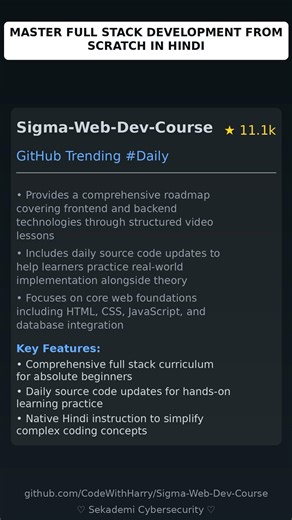 MASTER FULL STACK DEVELOPMENT FROM SCRATCH IN HINDI

Sigma-Web-Dev-Course ★ 11.1k

GitHub Trending #Daily

• Provides a comprehensive roadmap covering frontend and backend technologies through structured video lessons

• Includes daily source code updates to help learners practice real-world implementation alongside theory

• Focuses on core web foundations including HTML, CSS, JavaScript, and database integration

Key Features:
• Comprehensive full stack curriculum for absolute beginners
• Daily source code updates for hands-on learning practice
• Native Hindi instruction to simplify complex coding concepts

github.com/CodeWithHarry/Sigma-Web-Dev-Course
♡ Sekademi Cybersecurity ♡