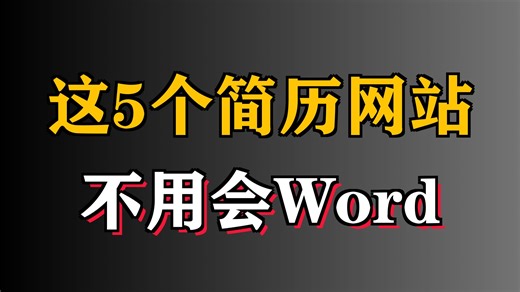 这5个简历网站

不用会Word