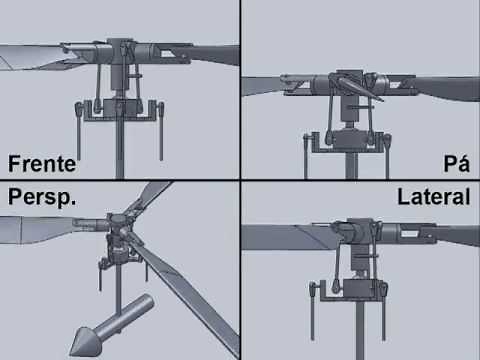 Frente

Pá

Persp.

Lateral