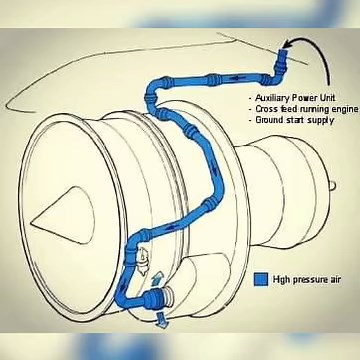 - Auxiliary Power Unit
- Cross feed running engine
- Ground start supply

High pressure air