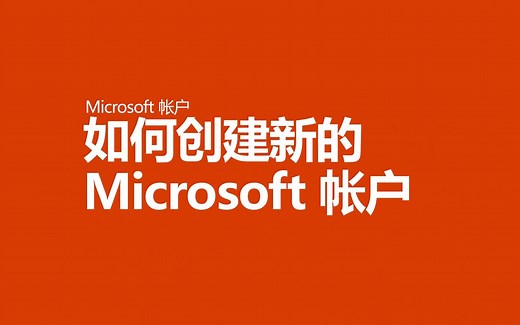 Microsoft 帐户

如何创建新的 Microsoft 帐户