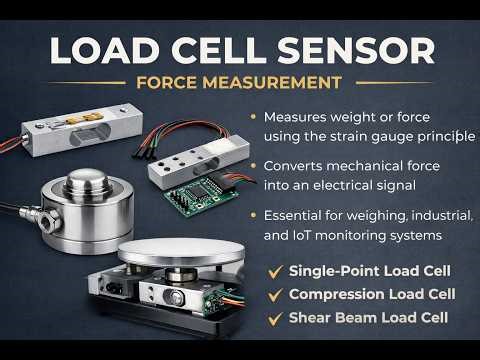 LOAD CELL SENSOR

FORCE MEASUREMENT

• Measures weight or force using the strain gauge principle

• Converts mechanical force into an electrical signal

• Essential for weighing, industrial, and IoT monitoring systems

✓ Single-Point Load Cell
✓ Compression Load Cell
✓ Shear Beam Load Cell