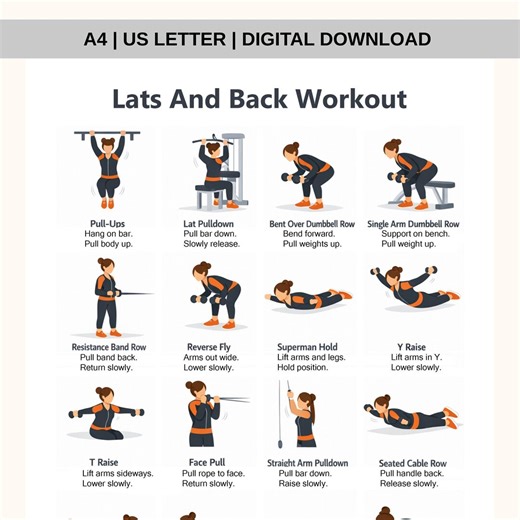 A4 | US LETTER | DIGITAL DOWNLOAD

Lats And Back Workout

Pull-Ups
Hang on bar.
Pull body up.

Lat Pulldown
Pull bar down.
Slowly release.

Bent Over Dumbbell Row
Bend forward.
Pull weights up.

Single Arm Dumbbell Row
Support on bench.
Pull weight up.

Resistance Band Row
Pull band back.
Return slowly.

Reverse Fly
Arms out wide.
Lower slowly.

Superman Hold
Lift arms and legs.
Hold position.

Y Raise
Lift arms in Y.
Lower slowly.

T Raise
Lift arms sideways.
Lower slowly.

Face Pull
Pull rope to face.
Return slowly.

Straight Arm Pulldown
Pull bar down.
Raise slowly.

Seated Cable Row
Pull handle back.
Release slowly.