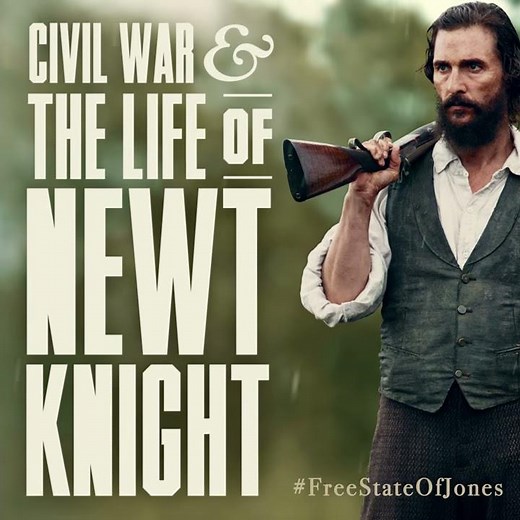 CIVIL WAR &
THE LIFE OF
NEWT
KNIGHT

#FreeStateOfJones