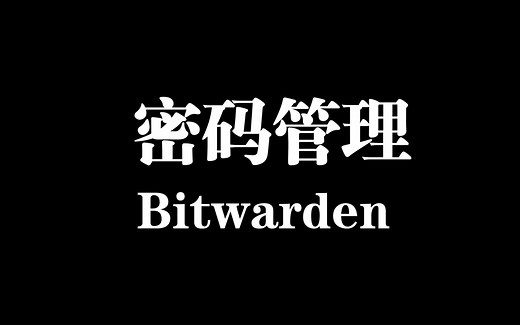 密码管理
Bitwarden