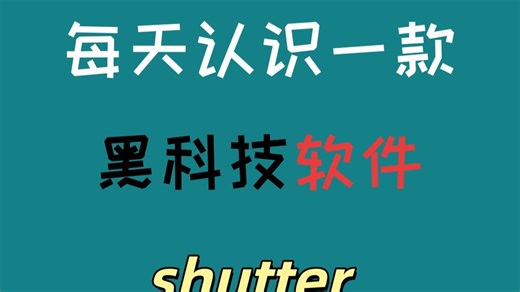 每天认识一款

黑科技软件

shutter