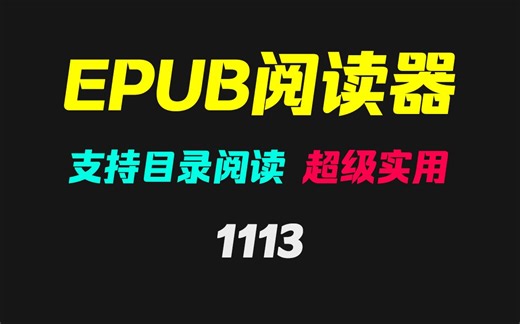 EPUB阅读器

支持目录阅读 超级实用

1113