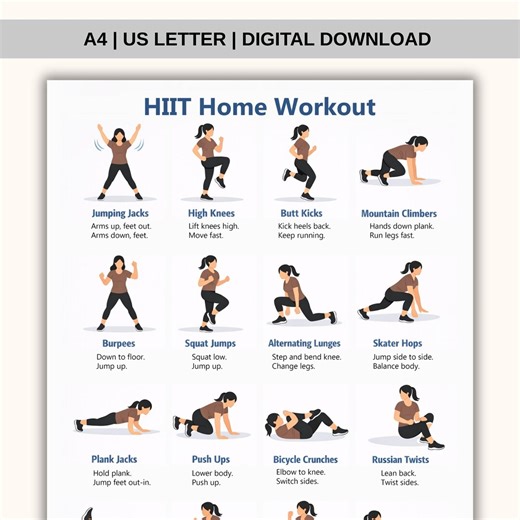 A4 | US LETTER | DIGITAL DOWNLOAD

HIIT Home Workout

Jumping Jacks
Arms up, feet out. Arms down, feet.

High Knees
Lift knees high. Move fast.

Butt Kicks
Kick heels back. Keep running.

Mountain Climbers
Hands down plank. Run legs fast.

Burpees
Down to floor. Jump up.

Squat Jumps
Squat low. Jump up.

Alternating Lunges
Step and bend knee. Change legs.

Skater Hops
Jump side to side. Balance body.

Plank Jacks
Hold plank. Jump feet out-in.

Push Ups
Lower body. Push up.

Bicycle Crunches
Elbow to knee. Switch sides.

Russian Twists
Lean back. Twist sides.