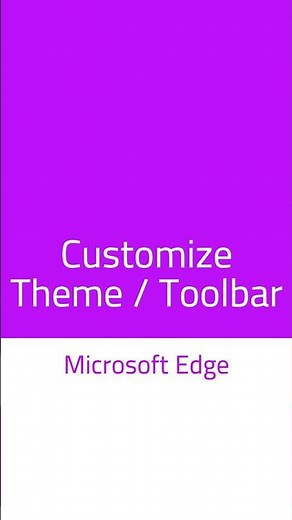 Customize
Theme / Toolbar

Microsoft Edge