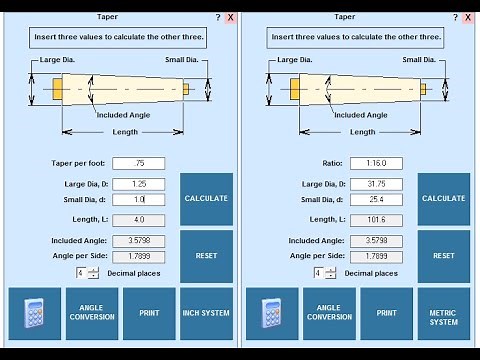 Taper
? X

Insert three values to calculate the other three.

Large Dia.
Small Dia.
Included Angle
Length

Taper per foot: .75
Large Dia, D: 1.25
Small Dia, d: 1.0
Length, L: 4.0
Included Angle: 3.5798
Angle per Side: 1.7899
4 Decimal places

CALCULATE
RESET

ANGLE CONVERSION
PRINT
INCH SYSTEM

Taper
? X

Insert three values to calculate the other three.

Large Dia.
Small Dia.
Included Angle
Length

Ratio: 1:16.0
Large Dia, D: 31.75
Small Dia, d: 25.4
Length, L: 101.6
Included Angle: 3.5798
Angle per Side: 1.7899
4 Decimal places

CALCULATE
RESET

ANGLE CONVERSION
PRINT
METRIC SYSTEM