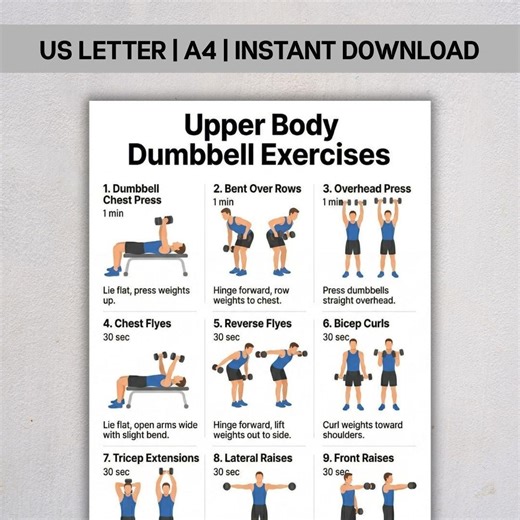 US LETTER | A4 | INSTANT DOWNLOAD

Upper Body Dumbbell Exercises

1. Dumbbell Chest Press
1 min

Lie flat, press weights up.

2. Bent Over Rows
1 min

Hinge forward, row weights to chest.

3. Overhead Press
1 min

Press dumbbells straight overhead.

4. Chest Flyes
30 sec

Lie flat, open arms wide with slight bend.

5. Reverse Flyes
30 sec

Hinge forward, lift weights out to side.

6. Bicep Curls
30 sec

Curl weights toward shoulders.

7. Tricep Extensions
30 sec

8. Lateral Raises
30 sec

9. Front Raises
30 sec