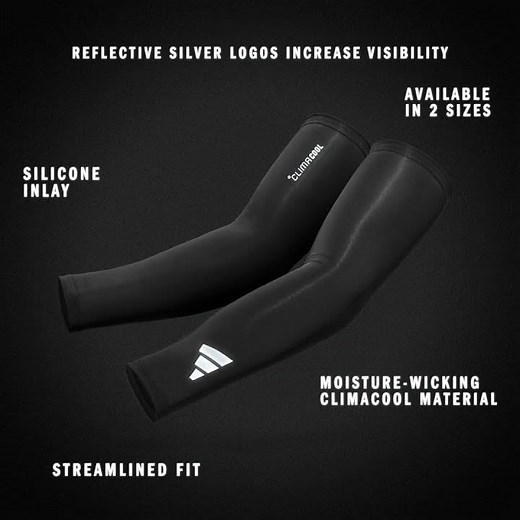 REFLECTIVE SILVER LOGOS INCREASE VISIBILITY

AVAILABLE IN 2 SIZES

SILICONE INLAY

CLIMACOOL

MOISTURE-WICKING CLIMACOOL MATERIAL

STREAMLINED FIT