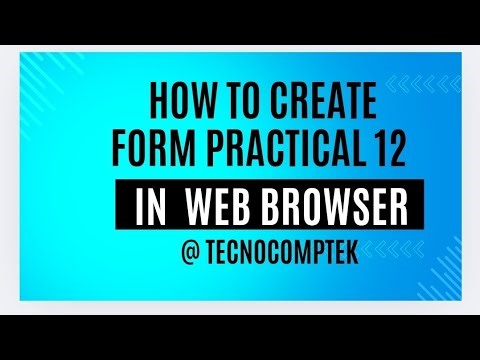 HOW TO CREATE
FORM PRACTICAL 12

IN WEB BROWSER

@ TECNOCOMPTEK