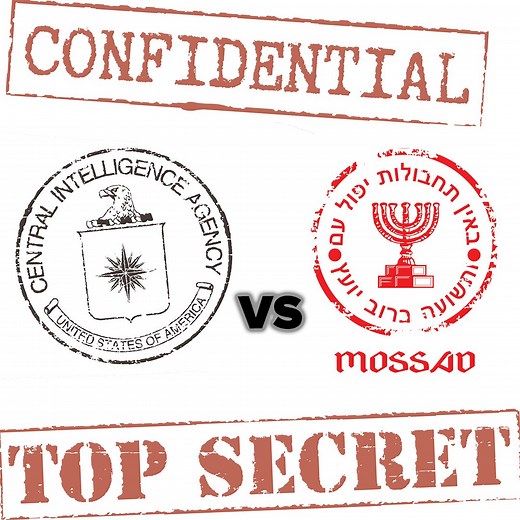 CONFIDENTIAL

CENTRAL INTELLIGENCE AGENCY

UNITED STATES OF AMERICA

VS

באין תחבולות יפול עם ותשועה ברוב יועץ

MOSSAD

TOP SECRET