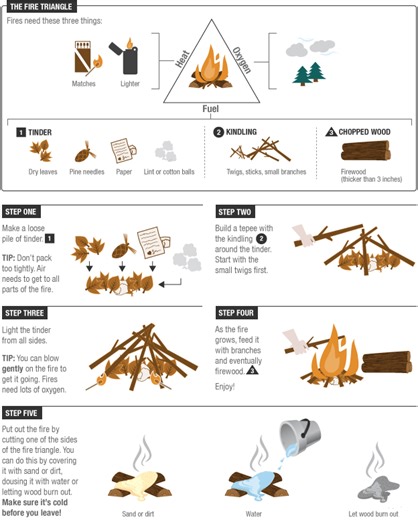 THE FIRE TRIANGLE

Fires need these three things:

Matches

Lighter

Heat

Oxygen

Fuel

1 TINDER

Dry leaves

Pine needles

Paper

Lint or cotton balls

2 KINDLING

Twigs, sticks, small branches

3 CHOPPED WOOD

Firewood (thicker than 3 inches)

STEP ONE

Make a loose pile of tinder. 1

TIP: Don't pack too tightly. Air needs to get to all parts of the fire.

STEP TWO

Build a tepee with the kindling 2 around the tinder. Start with the small twigs first.

STEP THREE

Light the tinder from all sides.

TIP: You can blow gently on the fire to get it going. Fires need lots of oxygen.

STEP FOUR

As the fire grows, feed it with branches and eventually firewood. 3

Enjoy!

STEP FIVE

Put out the fire by cutting one of the sides of the fire triangle. You can do this by covering it with sand or dirt, dousing it with water or letting wood burn out. Make sure it's cold before you leave!

Sand or dirt

Water

Let wood burn out