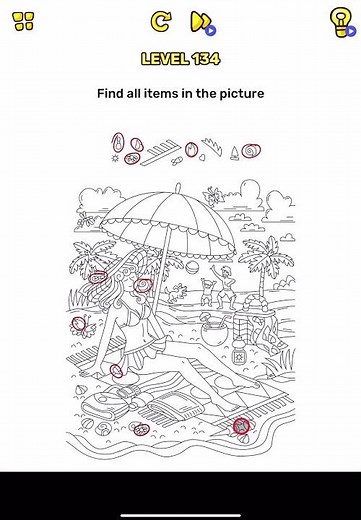 LEVEL 134

Find all items in the picture